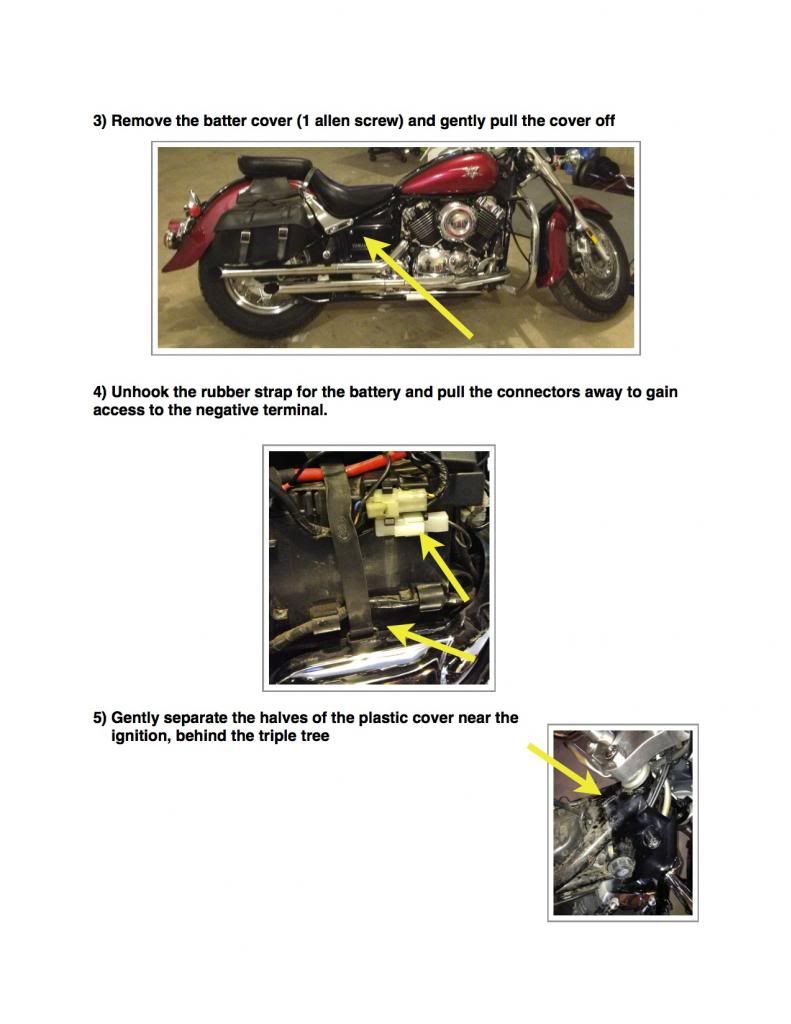 3) Remove the batter cover (1 allen screw) and gently pull the cover off

4) Unhook the rubber strap for the battery and pull the connectors away to gain access to the negative terminal.

5) Gently separate the halves of the plastic cover near the ignition, behind the triple tree